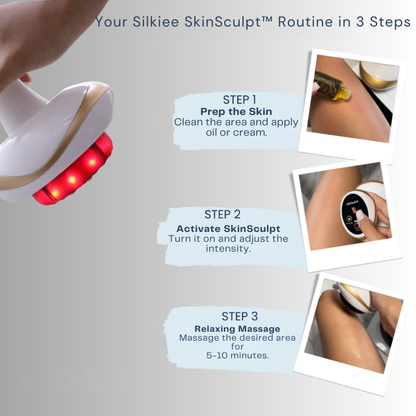 Your Silkiee SkinSculpt™ Routine in 3 Steps

STEP 1
Prep the Skin
Clean the area and apply oil or cream.

STEP 2
Activate SkinSculpt
Turn it on and adjust the intensity.

STEP 3
Relaxing Massage
Massage the desired area for
5-10 minutes.