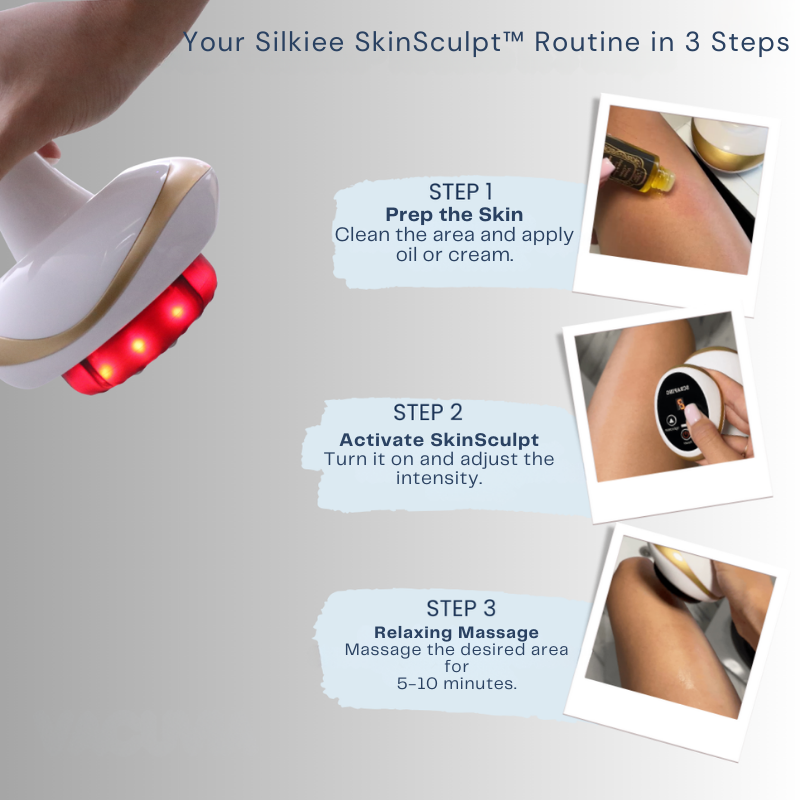 Your Silkiee SkinSculpt™ Routine in 3 Steps

STEP 1
Prep the Skin
Clean the area and apply oil or cream.

STEP 2
Activate SkinSculpt
Turn it on and adjust the intensity.

STEP 3
Relaxing Massage
Massage the desired area for
5-10 minutes.