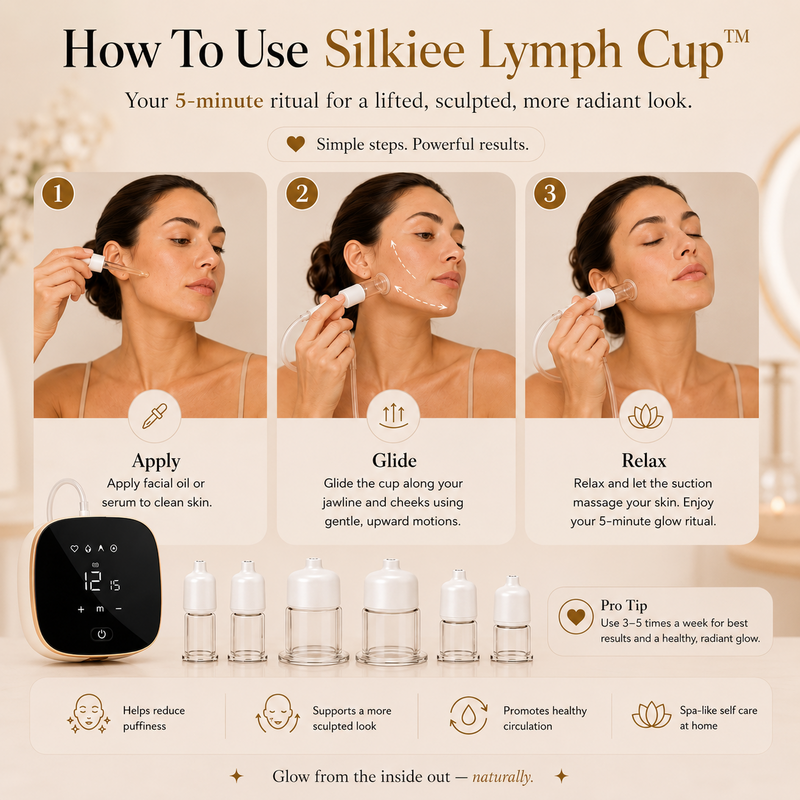 How To Use Silkiee Lymph Cup™

Your 5-minute ritual for a lifted, sculpted, more radiant look.

Simple steps. Powerful results.

1

Apply

Apply facial oil or serum to clean skin.

2

Glide

Glide the cup along your jawline and cheeks using gentle, upward motions.

3

Relax

Relax and let the suction massage your skin. Enjoy your 5-minute glow ritual.

12 15

+ m −

Pro Tip

Use 3–5 times a week for best results and a healthy, radiant glow.

Helps reduce puffiness

Supports a more sculpted look

Promotes healthy circulation

Spa-like self care at home

Glow from the inside out — naturally.